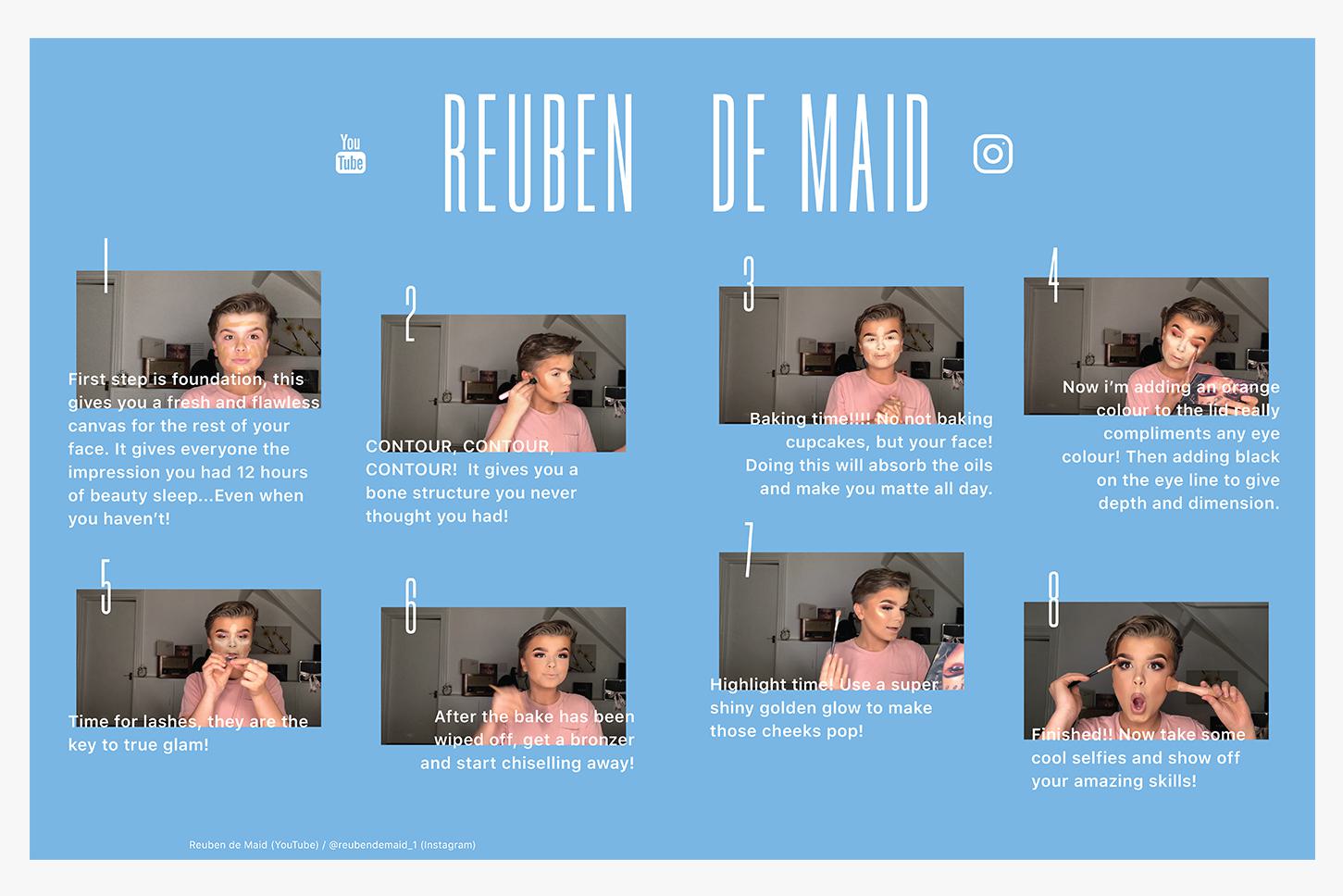 You Tube

REUBEN DE MAID

1

First step is foundation, this gives you a fresh and flawless canvas for the rest of your face. It gives everyone the impression you had 12 hours of beauty sleep...Even when you haven't!

2

CONTOUR, CONTOUR, CONTOUR! It gives you a bone structure you never thought you had!

3

Baking time!!!! No not baking cupcakes, but your face! Doing this will absorb the oils and make you matte all day.

4

Now i'm adding an orange colour to the lid really compliments any eye colour! Then adding black on the eye line to give depth and dimension.

5

Time for lashes, they are the key to true glam!

6

After the bake has been wiped off, get a bronzer and start chiselling away!

7

Highlight time! Use a super shiny golden glow to make those cheeks pop!

8

Finished!! Now take some cool selfies and show off your amazing skills!

Reuben de Maid (YouTube) / @reubendemaid_1 (Instagram)